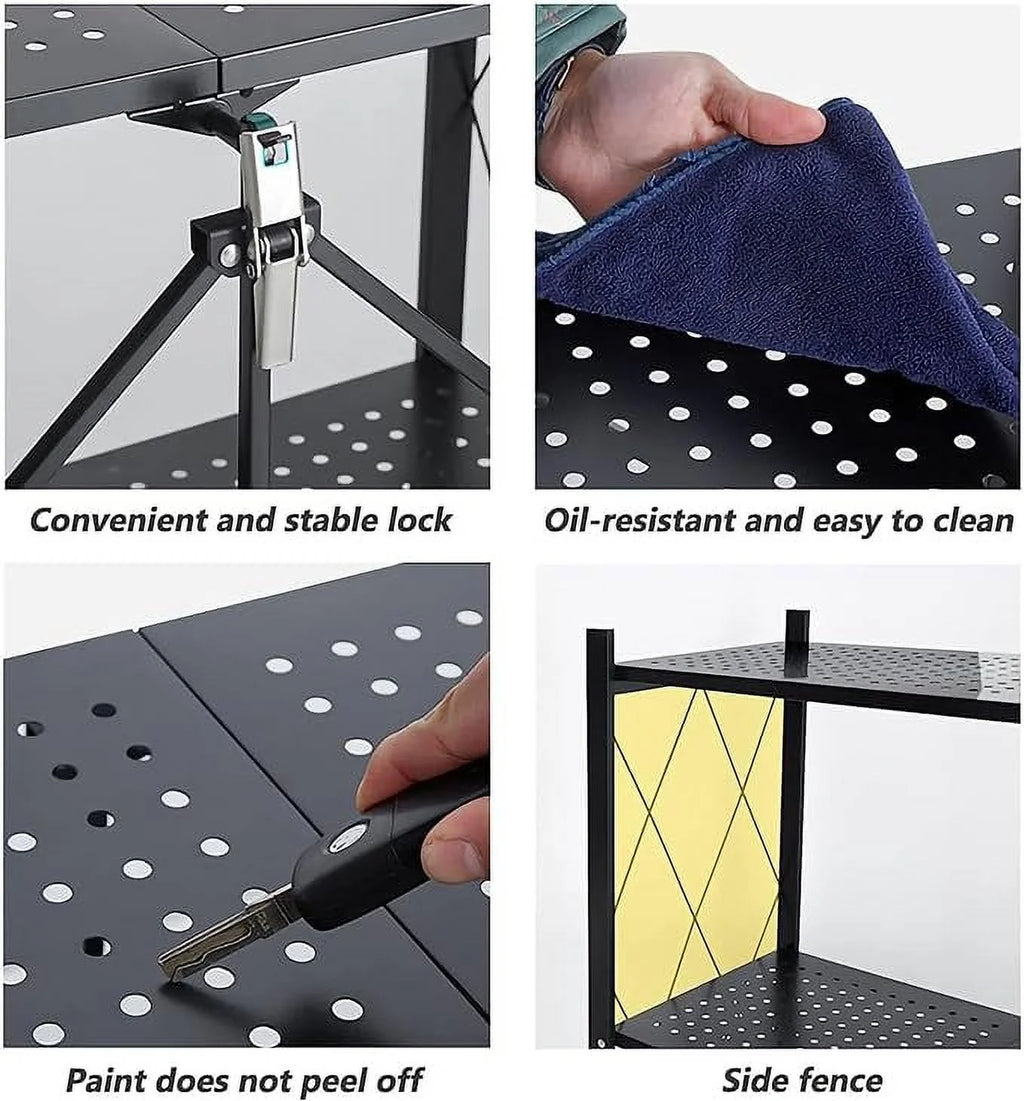 Convenient and stable lock

Oil-resistant and easy to clean

Paint does not peel off

Side fence